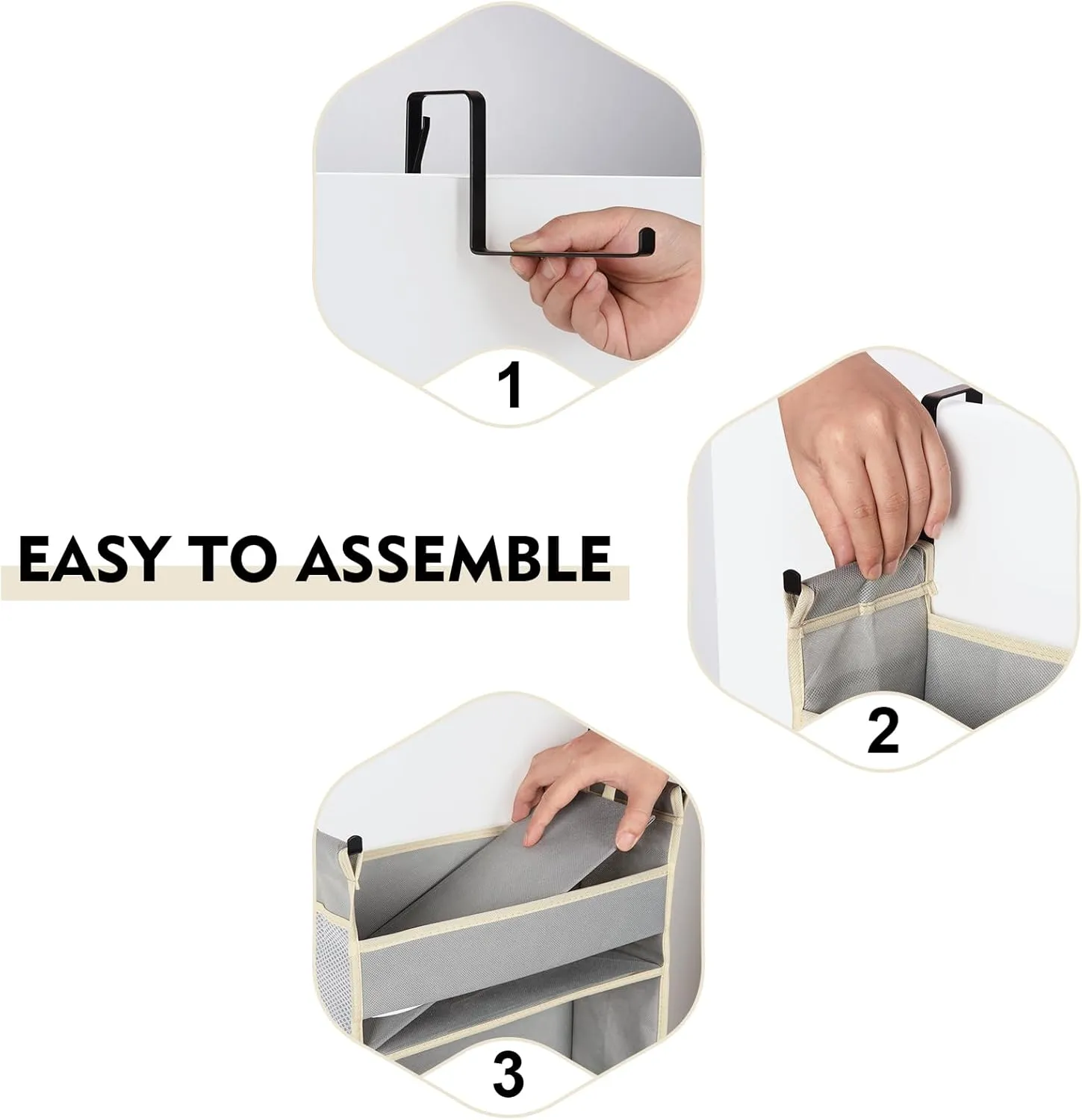 1

EASY TO ASSEMBLE

2

3