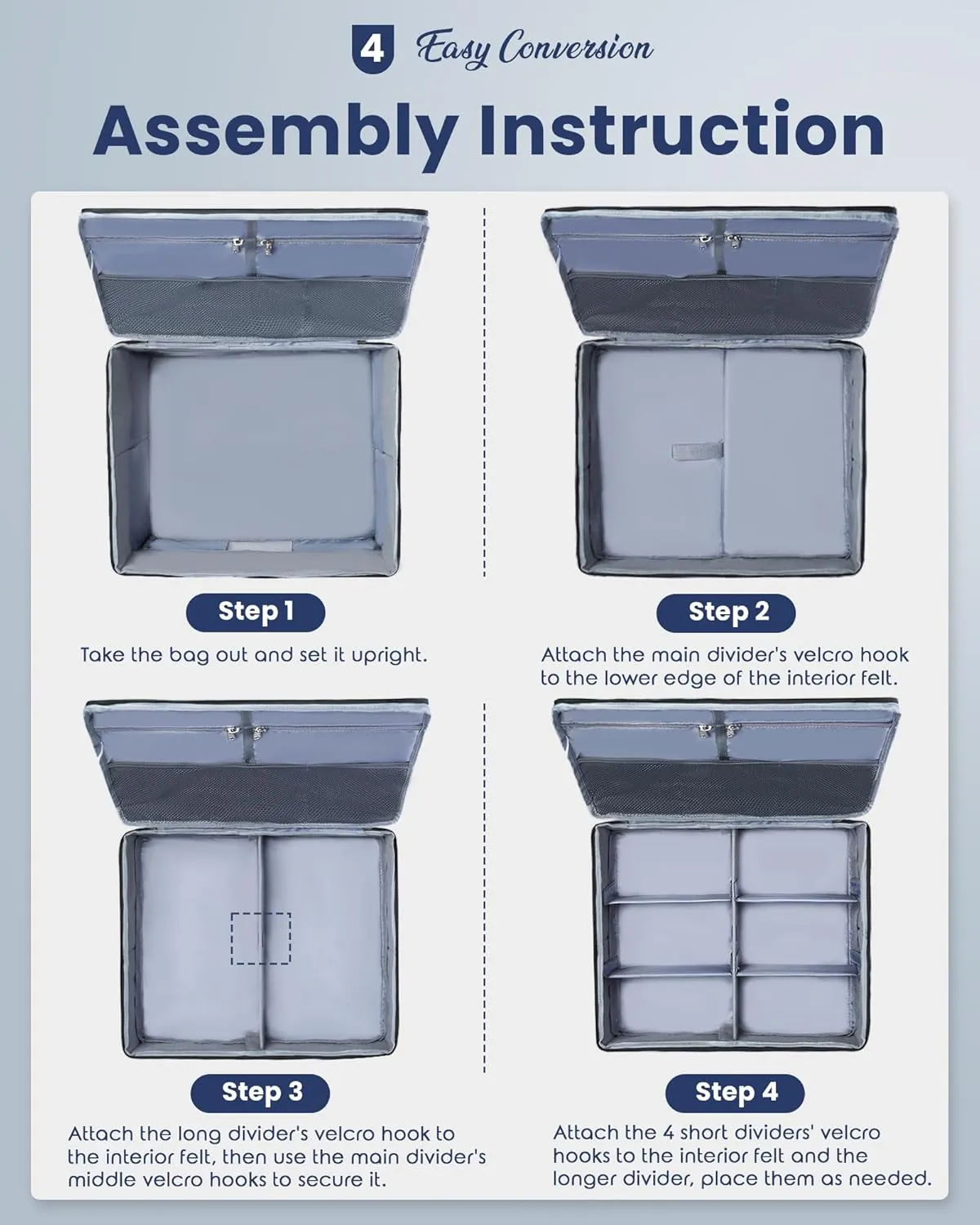 4 Easy Conversion

Assembly Instruction

Step 1

Take the bag out and set it upright.

Step 2

Attach the main divider's velcro hook to the lower edge of the interior felt.

Step 3

Attach the long divider's velcro hook to the interior felt, then use the main divider's middle velcro hooks to secure it.

Step 4

Attach the 4 short dividers' velcro hooks to the interior felt and the longer divider, place them as needed.