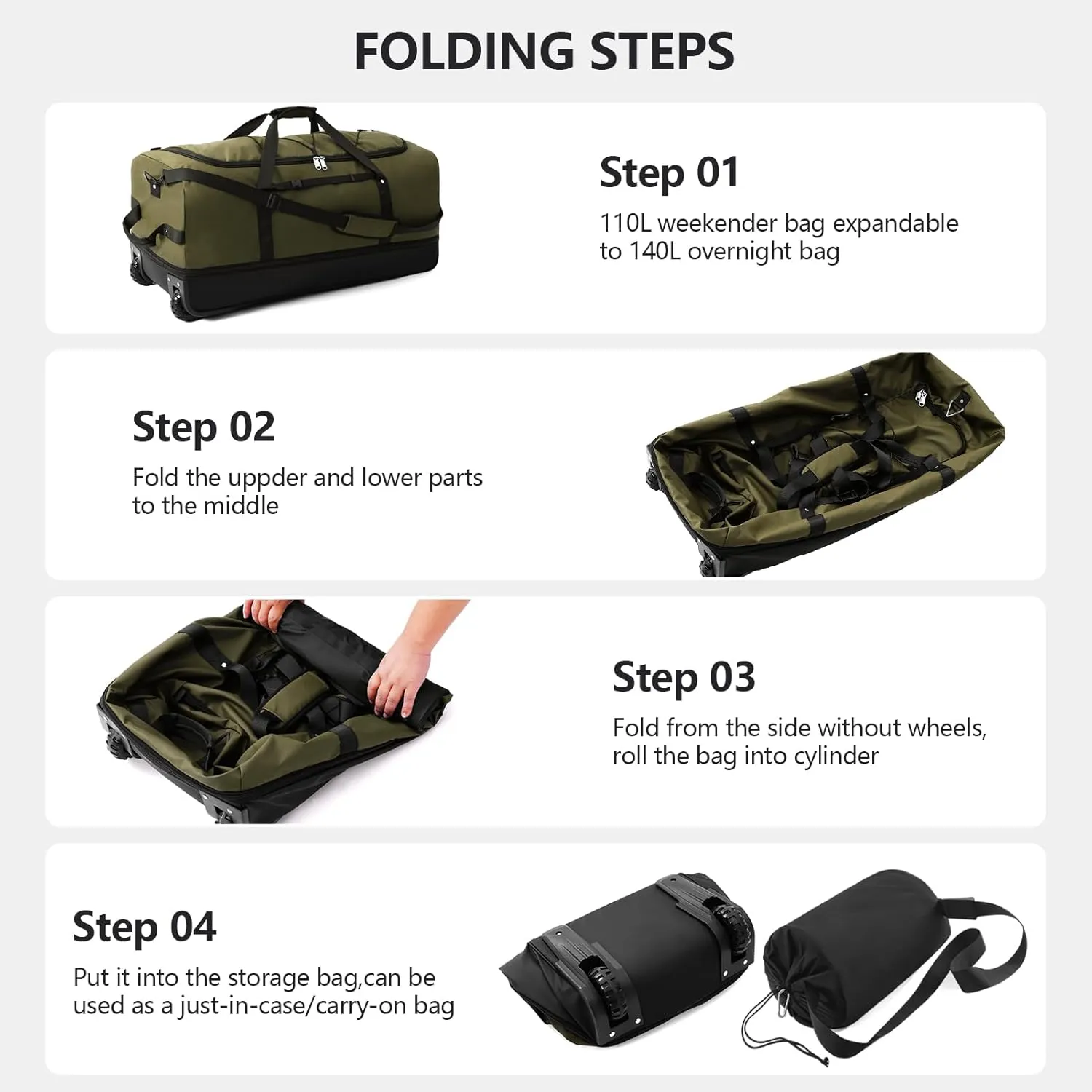 FOLDING STEPS

Step 01
110L weekender bag expandable to 140L overnight bag

Step 02
Fold the uppder and lower parts to the middle

Step 03
Fold from the side without wheels, roll the bag into cylinder

Step 04
Put it into the storage bag,can be used as a just-in-case/carry-on bag