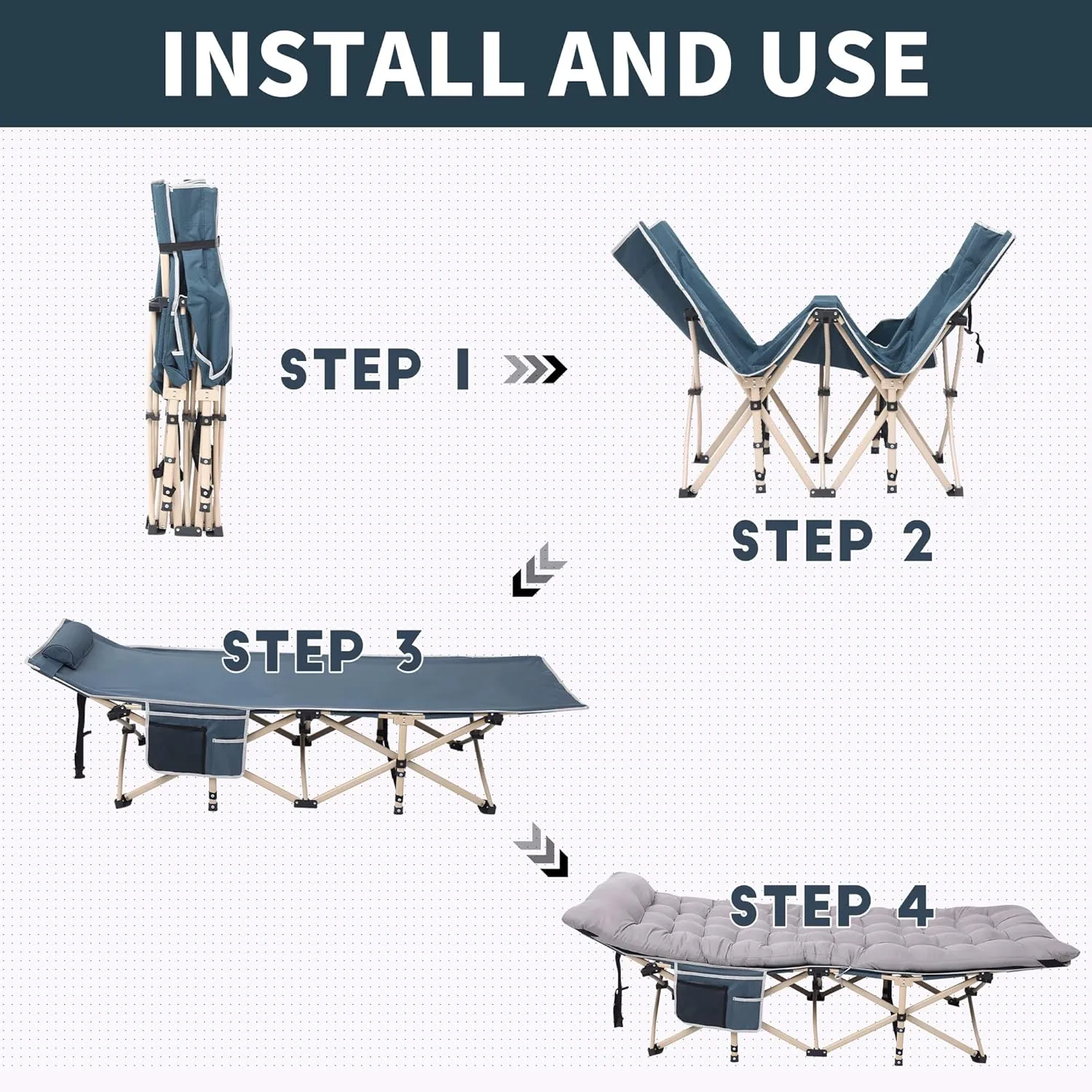 INSTALL AND USE

STEP 1

STEP 2

STEP 3

STEP 4