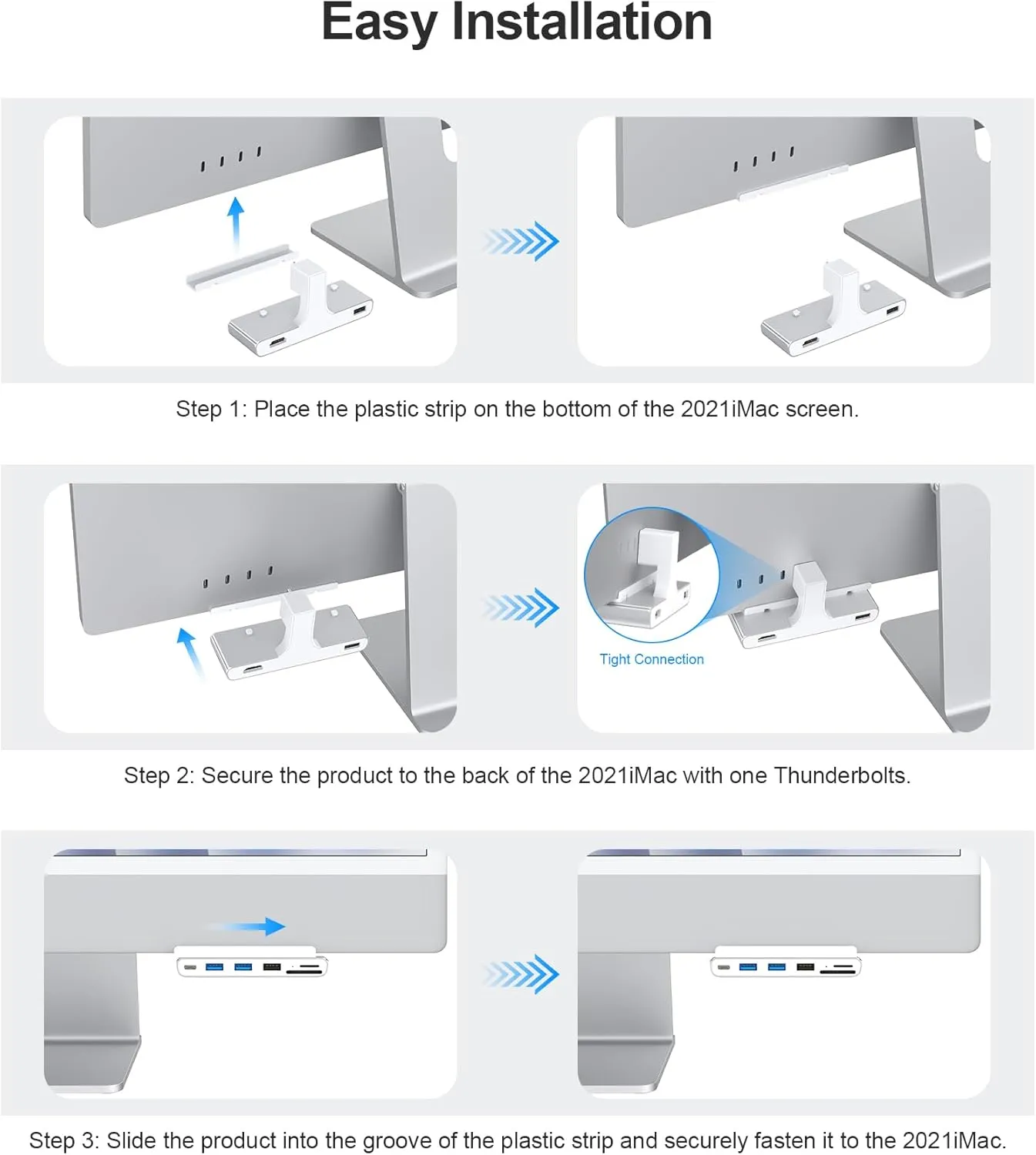 Easy Installation

Step 1: Place the plastic strip on the bottom of the 2021iMac screen.

Tight Connection

Step 2: Secure the product to the back of the 2021iMac with one Thunderbolts.

Step 3: Slide the product into the groove of the plastic strip and securely fasten it to the 2021iMac.